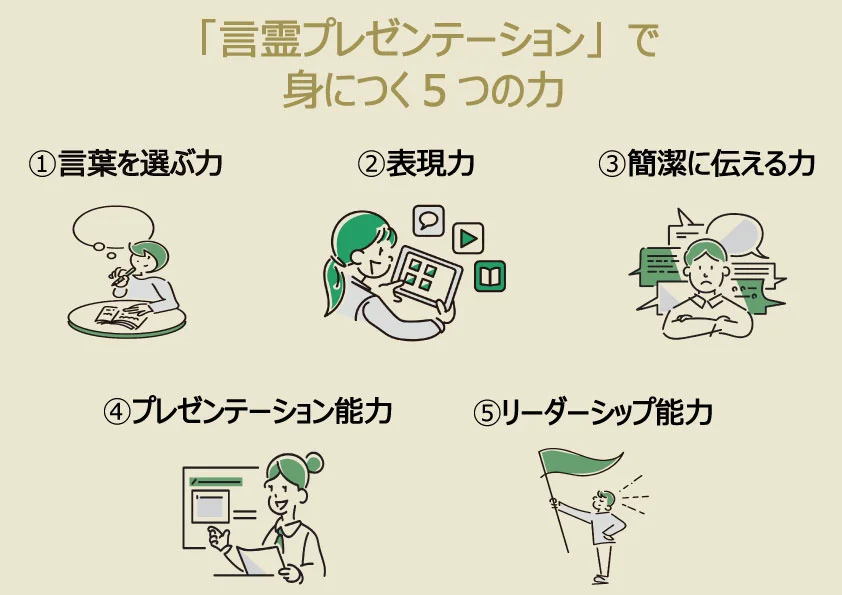 「言霊プレゼンテーション」で
身につく５つの力

①言葉を選ぶ力

②表現力

③簡潔に伝える力

④プレゼンテーション能力

⑤リーダーシップ能力